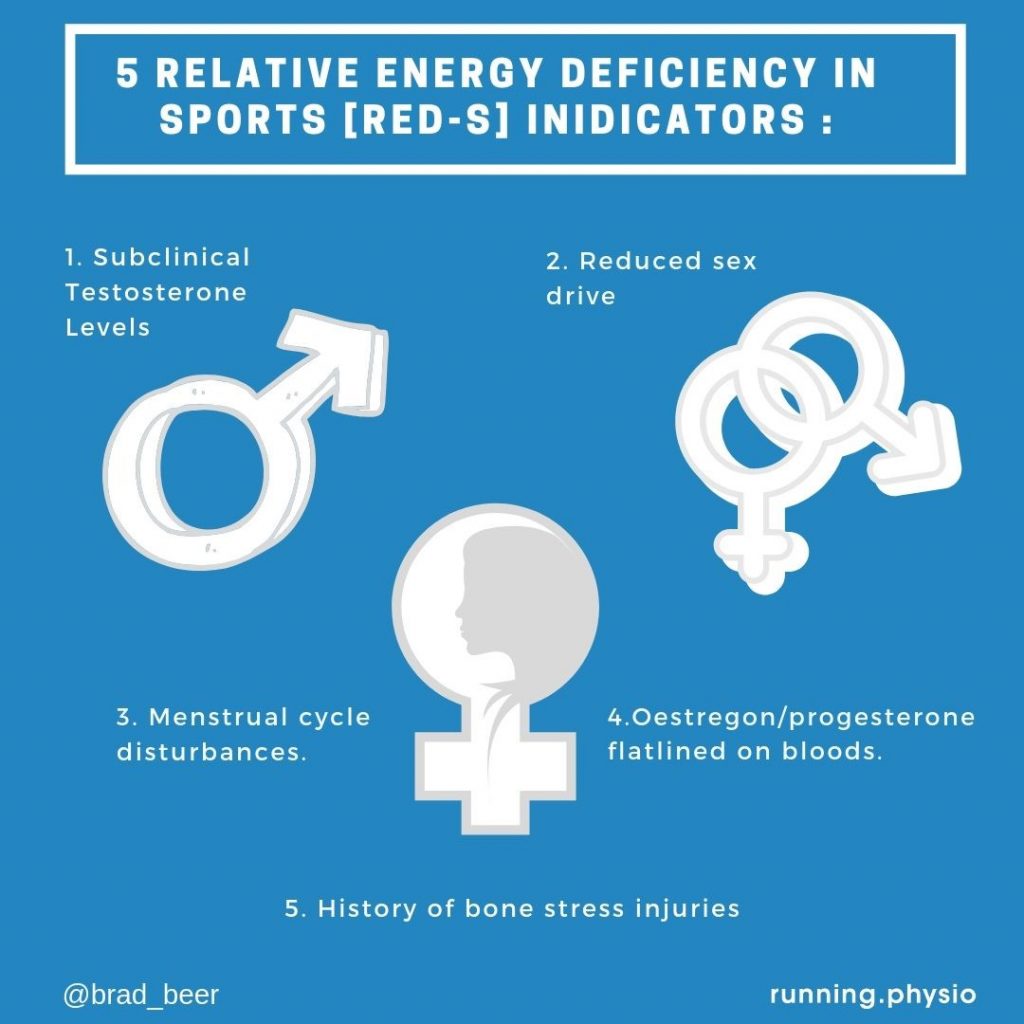 5 RELATIVE ENERGY DEFICIENCY IN SPORTS [RED-S] INIDICATORS :

1. Subclinical Testosterone Levels

2. Reduced sex drive

3. Menstrual cycle disturbances.

4.Oestregon/progesterone flatlined on bloods.

5. History of bone stress injuries

@brad_beer

running.physio