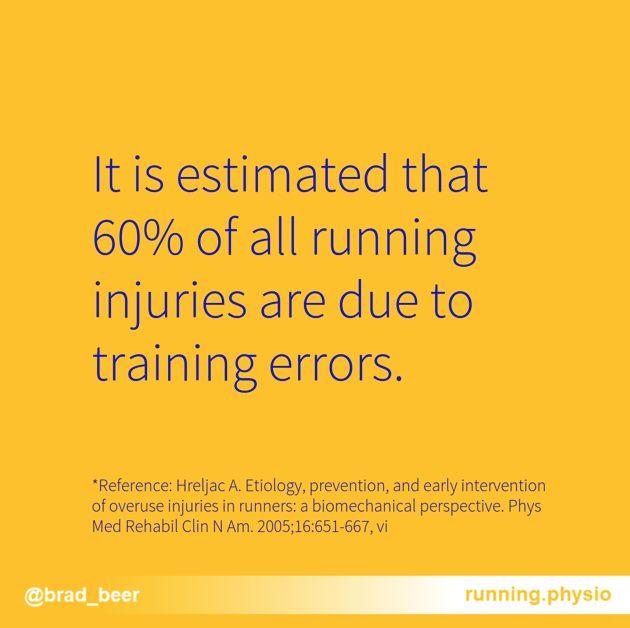 It is estimated that 60% of all running injuries are due to training errors.

*Reference: Hreljac A. Etiology, prevention, and early intervention of overuse injuries in runners: a biomechanical perspective. Phys Med Rehabil Clin N Am. 2005;16:651-667, vi

@brad_beer

running.physio