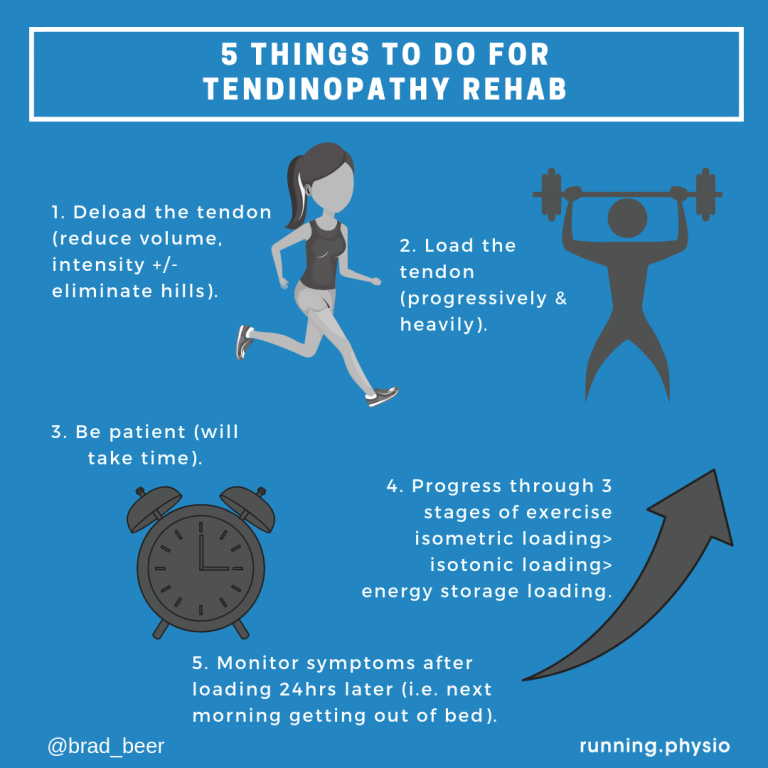 5 THINGS TO DO FOR TENDINOPATHY REHAB

1. Deload the tendon (reduce volume, intensity +/- eliminate hills).

2. Load the tendon (progressively & heavily).

3. Be patient (will take time).

4. Progress through 3 stages of exercise isometric loading> isotonic loading> energy storage loading.

5. Monitor symptoms after loading 24hrs later (i.e. next morning getting out of bed).

@brad_beer

running.physio